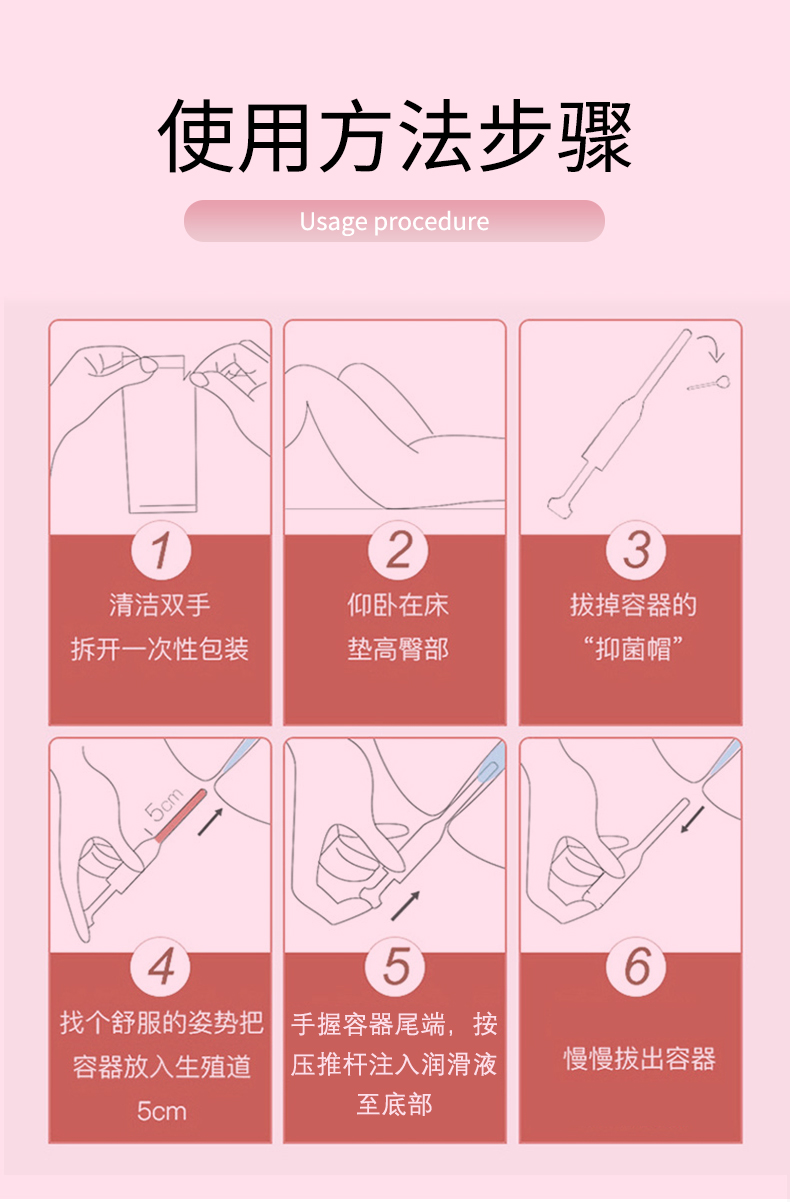 使用方法步骤

Usage procedure

1
清洁双手
拆开一次性包装

2
仰卧在床
垫高臀部

3
拔掉容器的
“抑菌帽”

5cm

4
找个舒服的姿势把容器放入生殖道5cm

5
手握容器尾端，按压推杆注入润滑液至底部

6
慢慢拔出容器